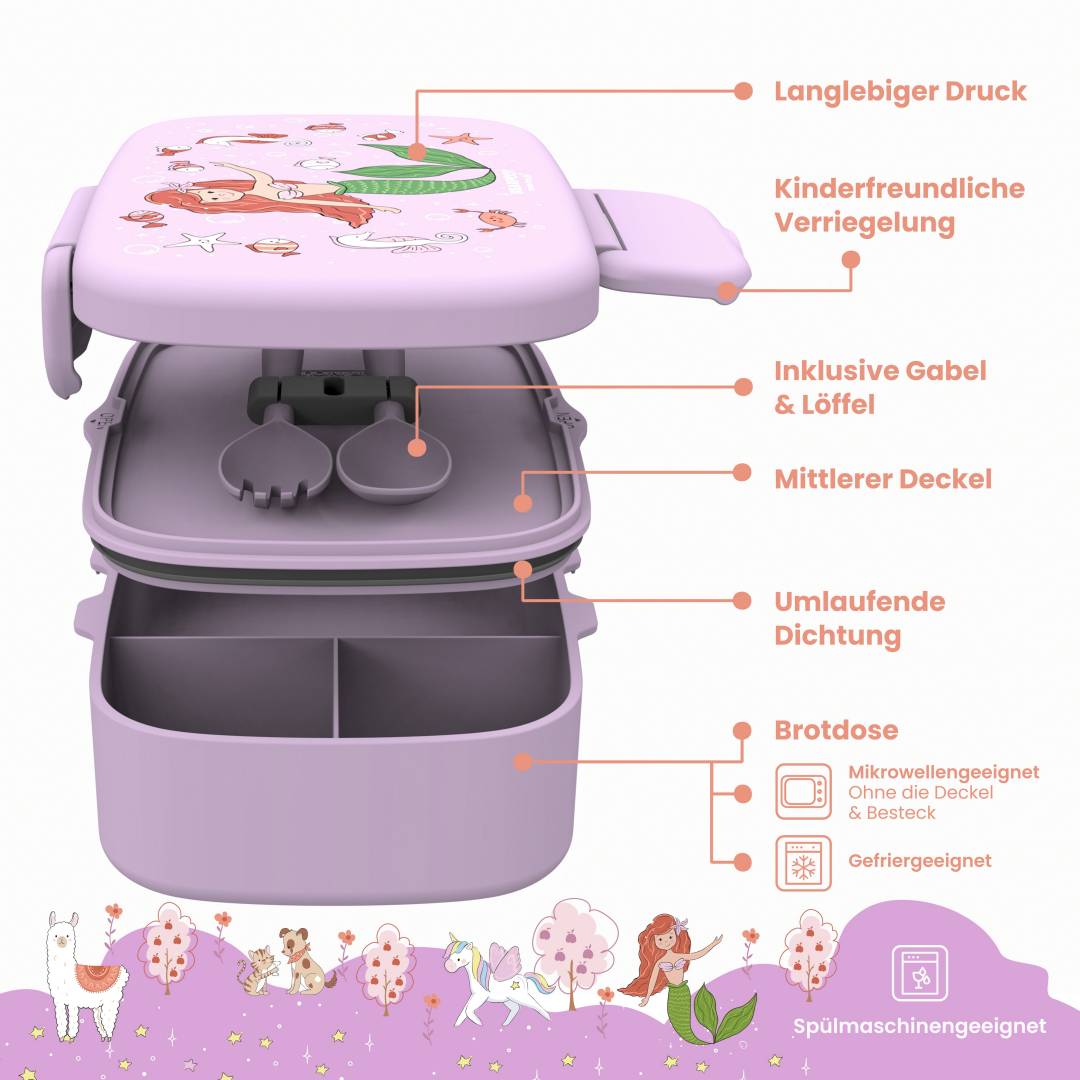 Langlebiger Druck

Kinderfreundliche Verriegelung

Inklusive Gabel & Löffel

Mittlerer Deckel

Umlaufende Dichtung

Brotdose

Mikrowellengeeignet
Ohne die Deckel & Besteck

Gefriergeeignet

Spülmaschinengeeignet